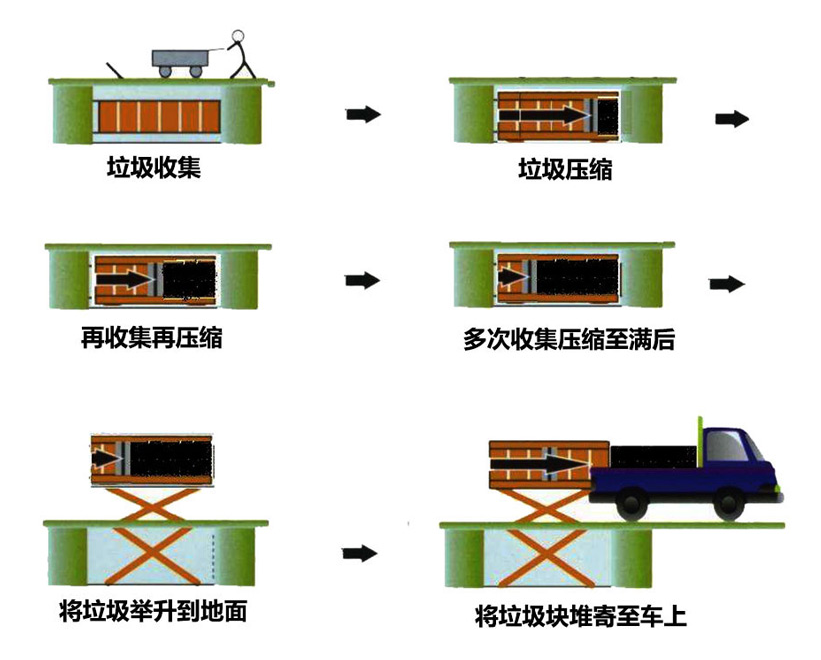 垃圾收集

垃圾压缩

再收集再压缩

多次收集压缩至满后

将垃圾举升到地面

将垃圾块堆寄至车上